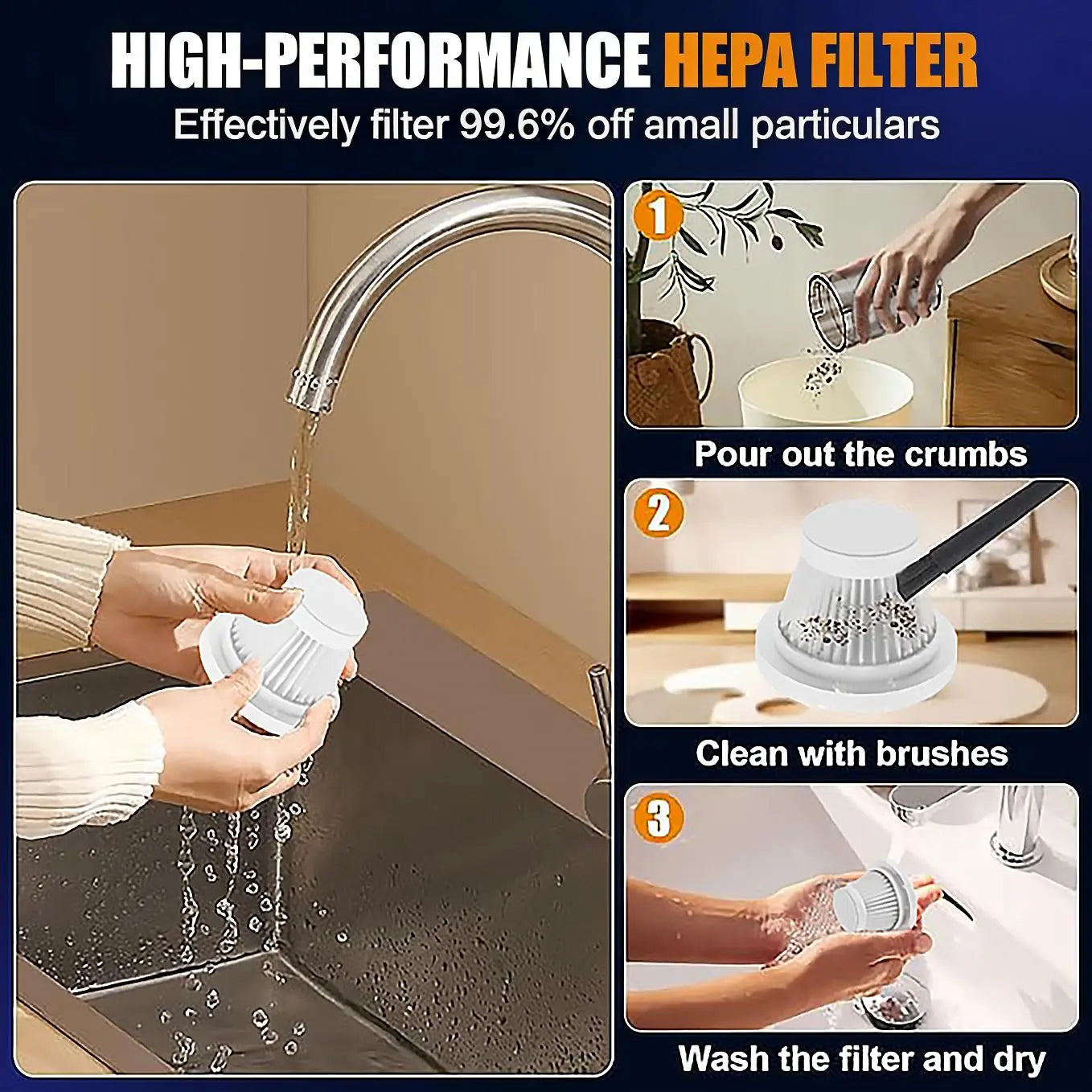 HIGH-PERFORMANCE HEPA FILTER
Effectively filter 99.6% off amall particulars

1
Pour out the crumbs

2
Clean with brushes

3
Wash the filter and dry